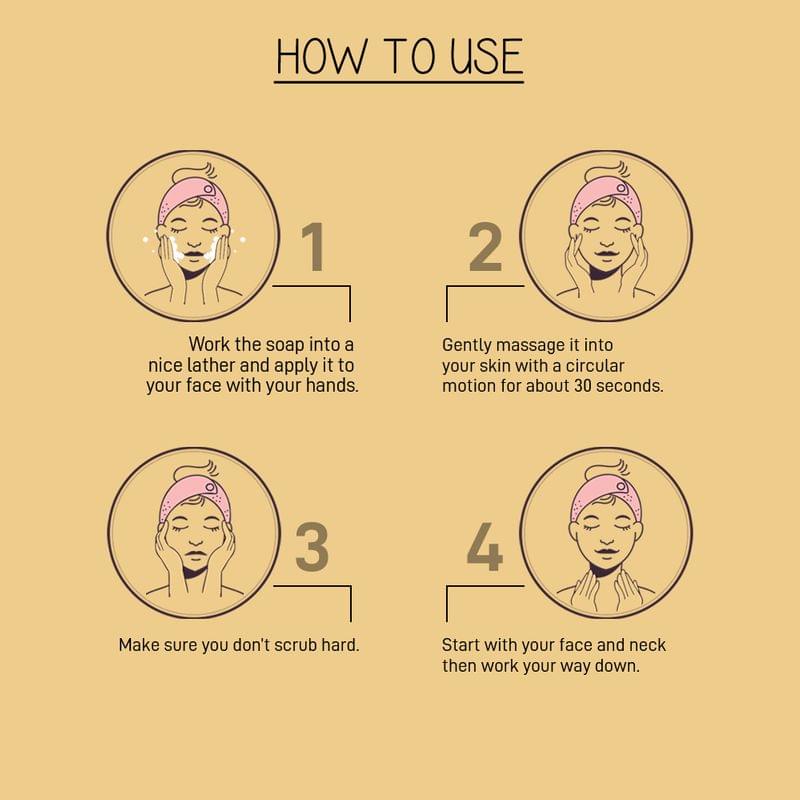 HOW TO USE

1

Work the soap into a nice lather and apply it to your face with your hands.

2

Gently massage it into your skin with a circular motion for about 30 seconds.

3

Make sure you don't scrub hard.

4

Start with your face and neck then work your way down.