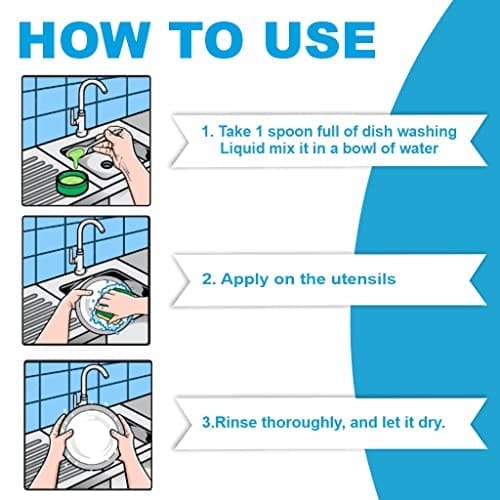 HOW TO USE

1. Take 1 spoon full of dish washing Liquid mix it in a bowl of water

2. Apply on the utensils

3.Rinse thoroughly, and let it dry.