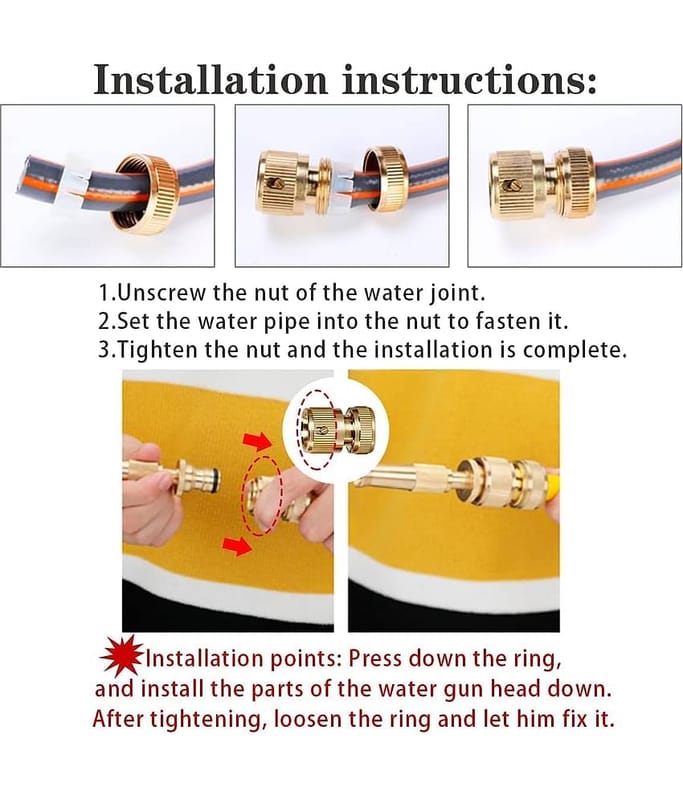 Installation instructions:

1.Unscrew the nut of the water joint.
2.Set the water pipe into the nut to fasten it.
3.Tighten the nut and the installation is complete.

Installation points: Press down the ring, and install the parts of the water gun head down. After tightening, loosen the ring and let him fix it.