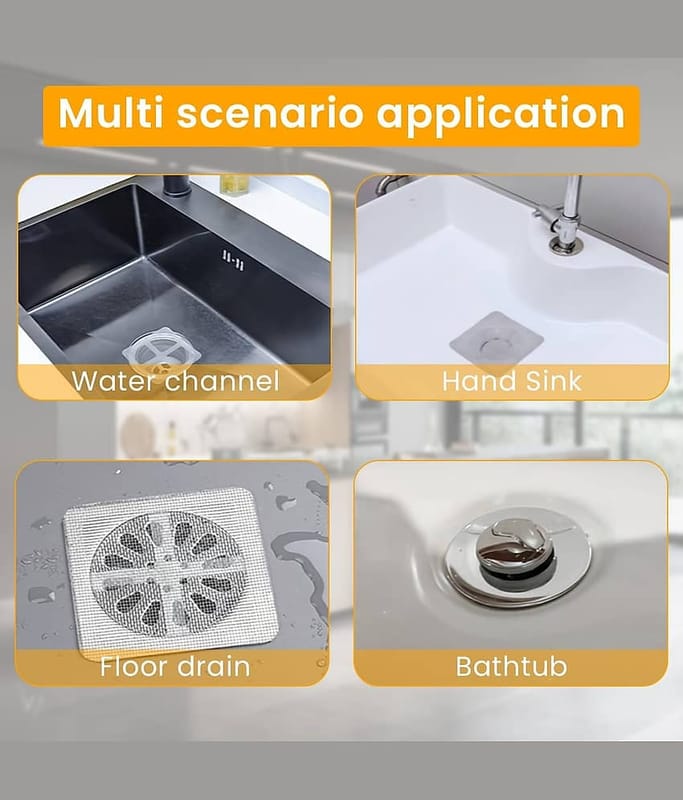 Multi scenario application

Water channel

Hand Sink

Floor drain

Bathtub