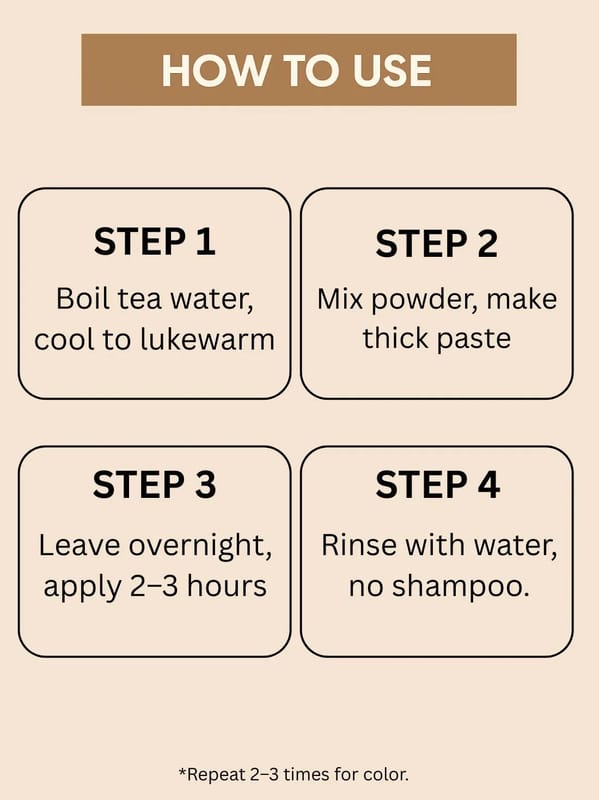 HOW TO USE

STEP 1
Boil tea water, cool to lukewarm

STEP 2
Mix powder, make thick paste

STEP 3
Leave overnight, apply 2–3 hours

STEP 4
Rinse with water, no shampoo.

*Repeat 2–3 times for color.