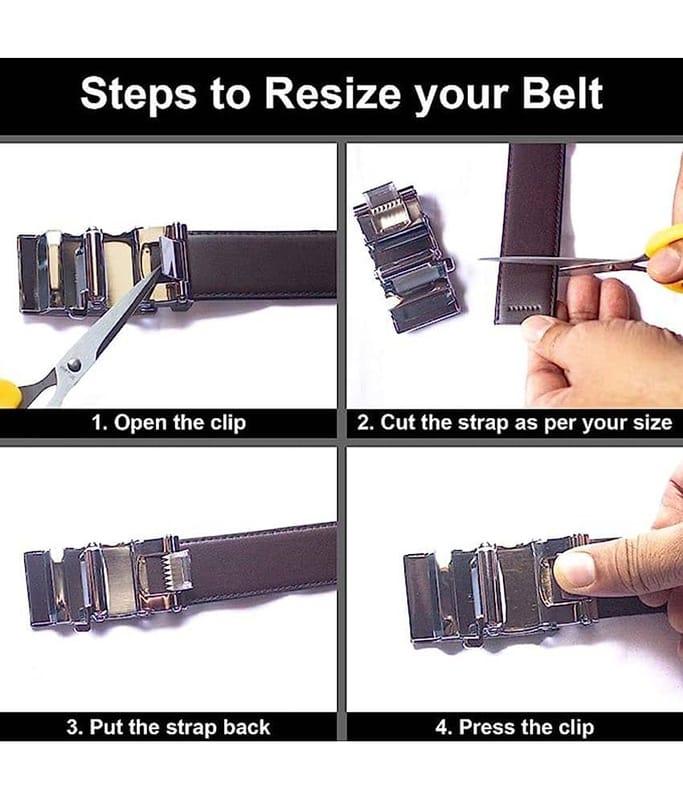 Steps to Resize your Belt

1. Open the clip

2. Cut the strap as per your size

3. Put the strap back

4. Press the clip