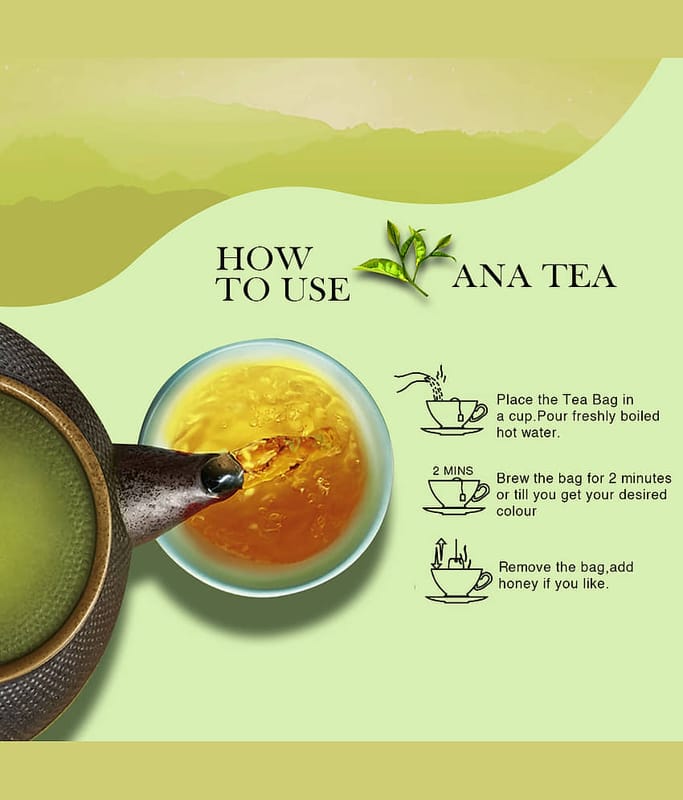 HOW TO USE ANA TEA

Place the Tea Bag in a cup.Pour freshly boiled hot water.

2 MINS

Brew the bag for 2 minutes or till you get your desired colour

Remove the bag,add honey if you like.