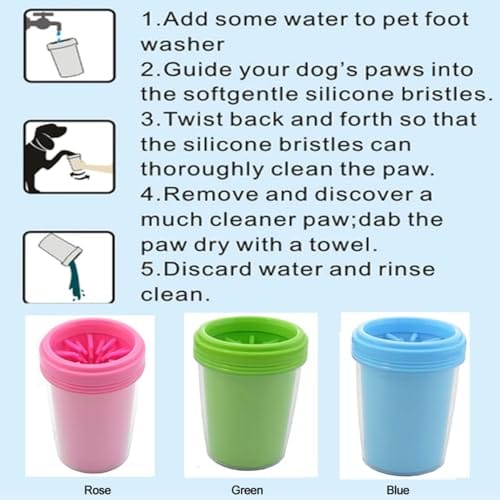 1.Add some water to pet foot washer
2.Guide your dog's paws into the softgentle silicone bristles.
3.Twist back and forth so that the silicone bristles can thoroughly clean the paw.
4.Remove and discover a much cleaner paw;dab the paw dry with a towel.
5.Discard water and rinse clean.

Rose

Green

Blue