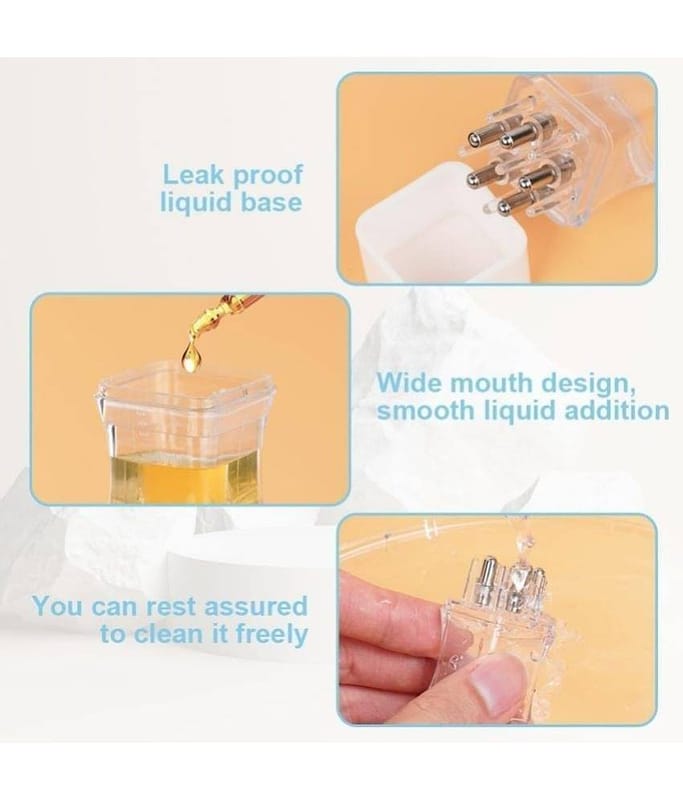 Leak proof liquid base

Wide mouth design, smooth liquid addition

You can rest assured to clean it freely