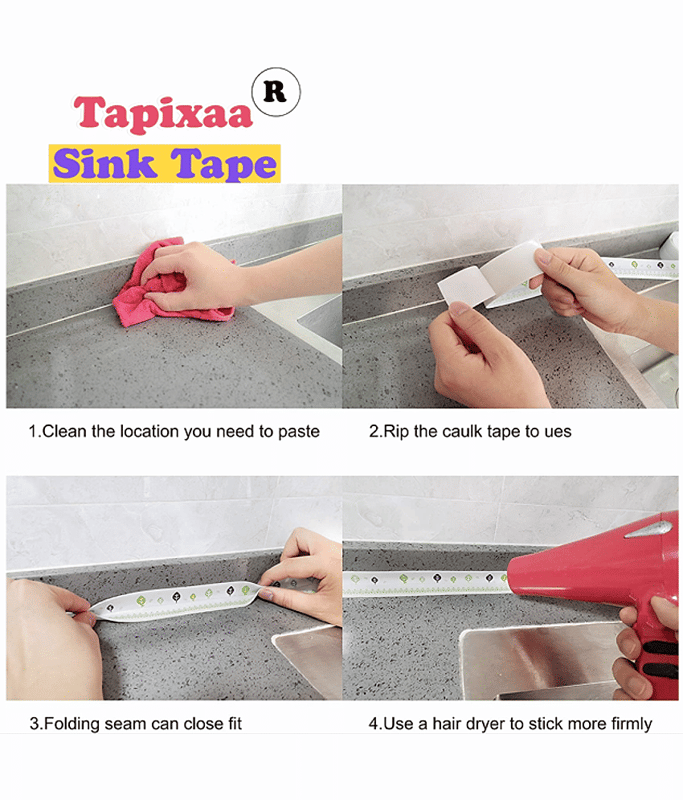 Tapixaa R
Sink Tape

1.Clean the location you need to paste

2.Rip the caulk tape to ues

3.Folding seam can close fit

4.Use a hair dryer to stick more firmly