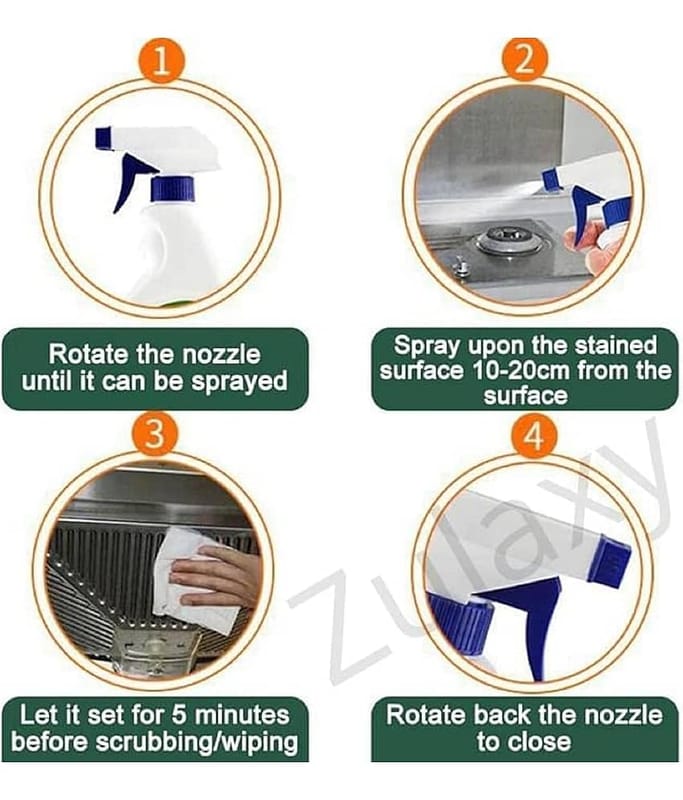 1

Rotate the nozzle until it can be sprayed

2

Spray upon the stained surface 10-20cm from the surface

3

Let it set for 5 minutes before scrubbing/wiping

4

Rotate back the nozzle to close

Zulaxy