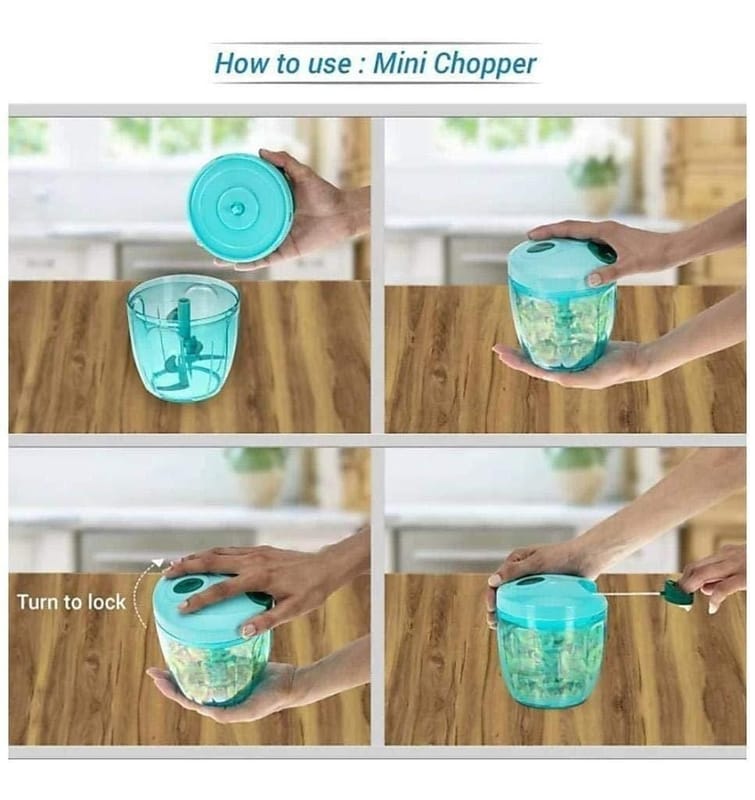 How to use : Mini Chopper

Turn to lock