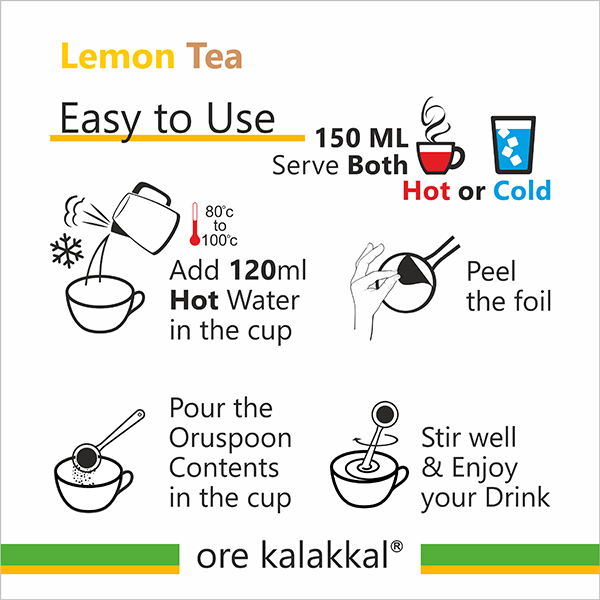 Lemon Tea

Easy to Use

150 ML
Serve Both
Hot or Cold

80°c
to
100°c

Add 120ml Hot Water in the cup

Peel the foil

Pour the Oruspoon Contents in the cup

Stir well & Enjoy your Drink

ore kalakkal®