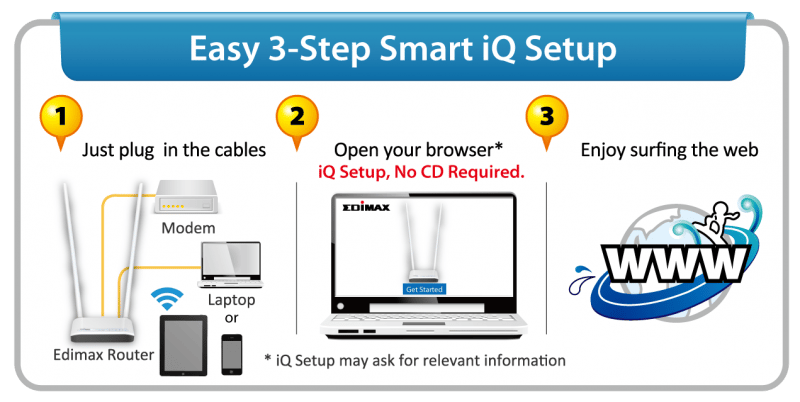 Easy 3-Step Smart iQ Setup

1

Just plug in the cables

Modem

Laptop
or

Edimax Router

2

Open your browser*
iQ Setup, No CD Required.

EDIMAX

Get Started

* iQ Setup may ask for relevant information

3

Enjoy surfing the web

WWW