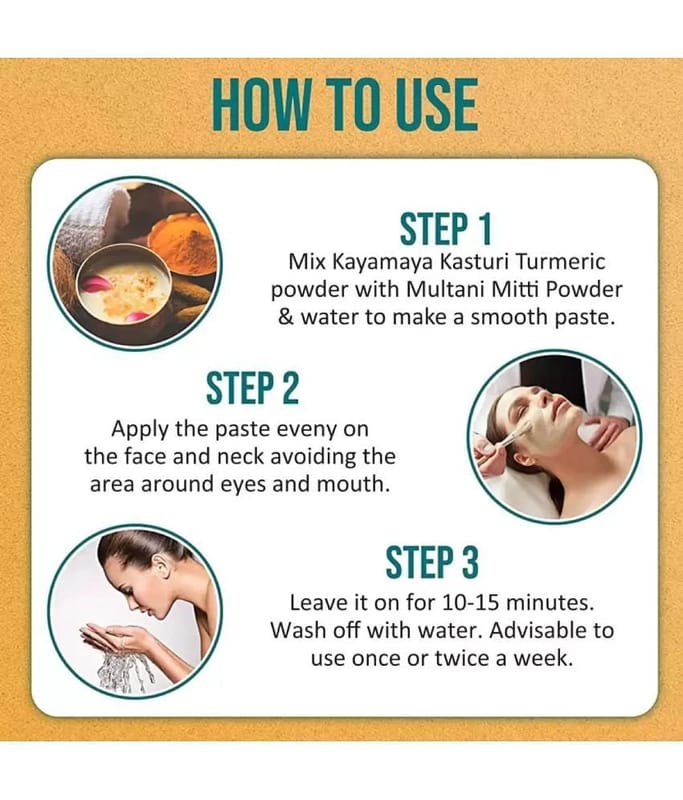 HOW TO USE

STEP 1
Mix Kayamaya Kasturi Turmeric powder with Multani Mitti Powder & water to make a smooth paste.

STEP 2
Apply the paste eveny on the face and neck avoiding the area around eyes and mouth.

STEP 3
Leave it on for 10-15 minutes. Wash off with water. Advisable to use once or twice a week.