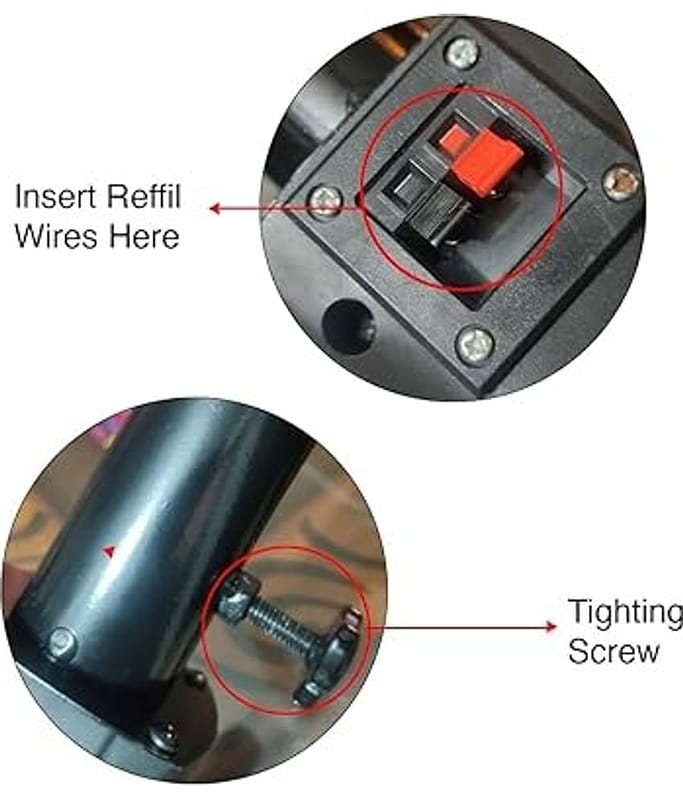 Insert Reffil Wires Here

Tighting Screw