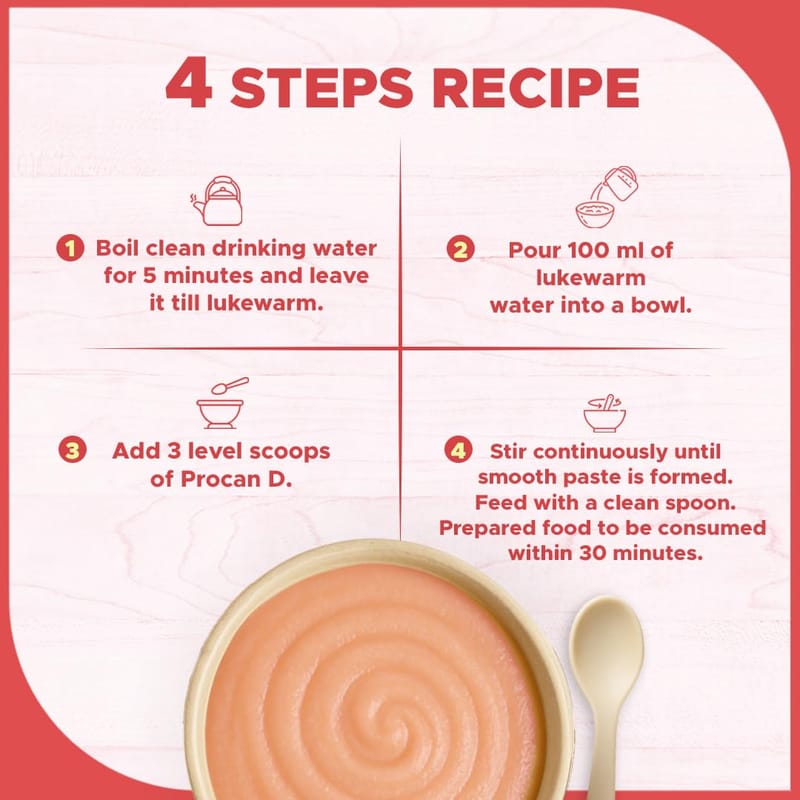 4 STEPS RECIPE

1 Boil clean drinking water for 5 minutes and leave it till lukewarm.

2 Pour 100 ml of lukewarm water into a bowl.

3 Add 3 level scoops of Procan D.

4 Stir continuously until smooth paste is formed. Feed with a clean spoon. Prepared food to be consumed within 30 minutes.