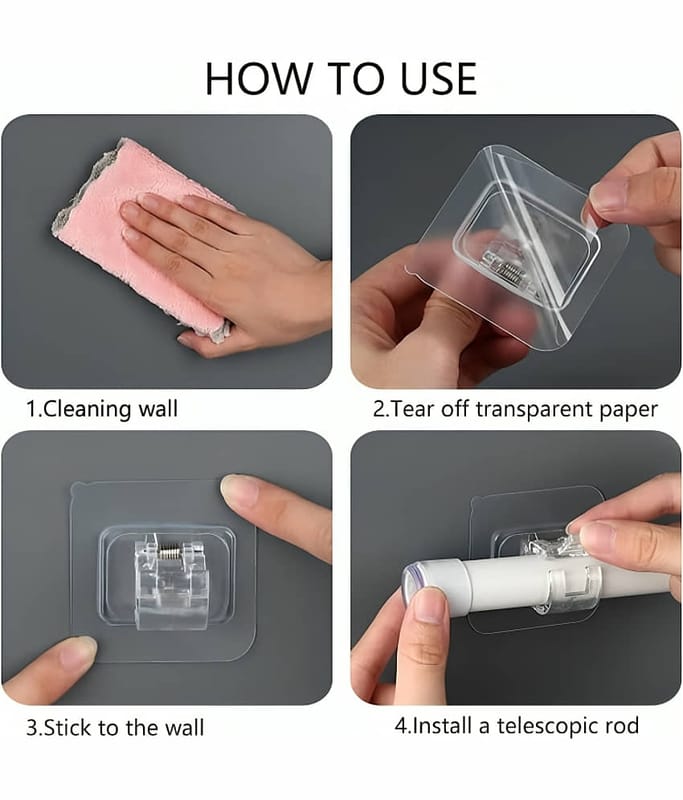 HOW TO USE

1.Cleaning wall

2.Tear off transparent paper

3.Stick to the wall

4.Install a telescopic rod