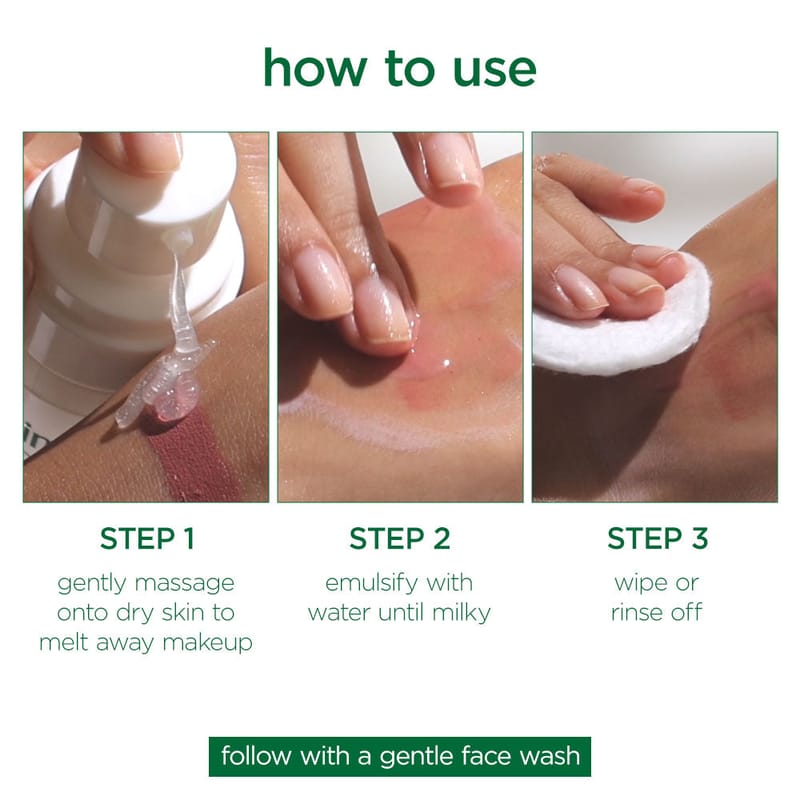 how to use

STEP 1
gently massage onto dry skin to melt away makeup

STEP 2
emulsify with water until milky

STEP 3
wipe or rinse off

follow with a gentle face wash