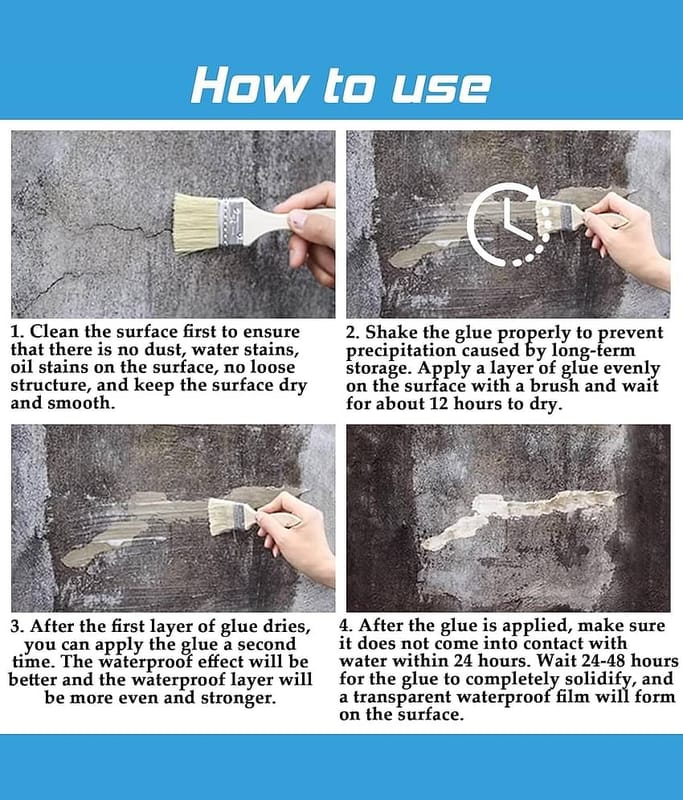 How to use

1. Clean the surface first to ensure that there is no dust, water stains, oil stains on the surface, no loose structure, and keep the surface dry and smooth.

2. Shake the glue properly to prevent precipitation caused by long-term storage. Apply a layer of glue evenly on the surface with a brush and wait for about 12 hours to dry.

3. After the first layer of glue dries, you can apply the glue a second time. The waterproof effect will be better and the waterproof layer will be more even and stronger.

4. After the glue is applied, make sure it does not come into contact with water within 24 hours. Wait 24-48 hours for the glue to completely solidify, and a transparent waterproof film will form on the surface.