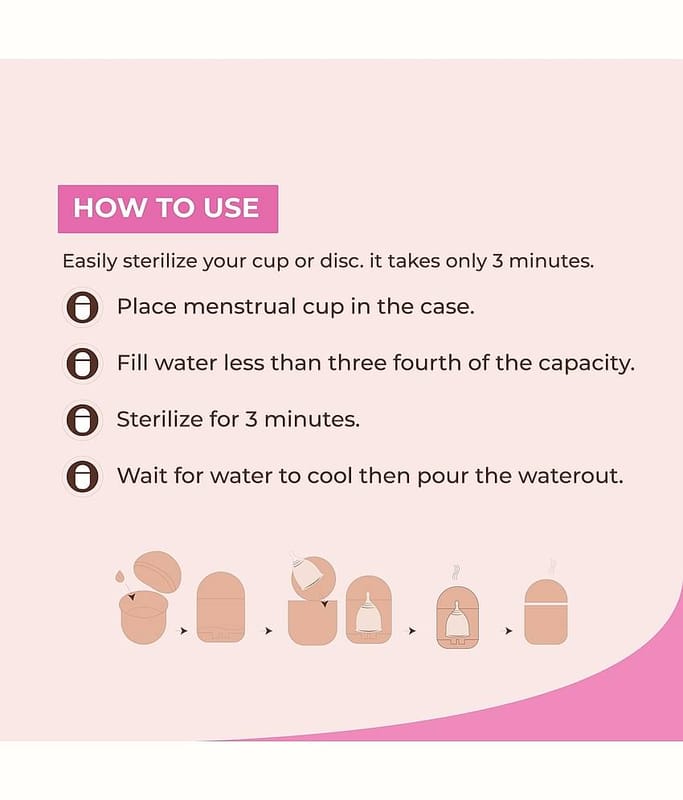 HOW TO USE

Easily sterilize your cup or disc. it takes only 3 minutes.

Place menstrual cup in the case.

Fill water less than three fourth of the capacity.

Sterilize for 3 minutes.

Wait for water to cool then pour the waterout.