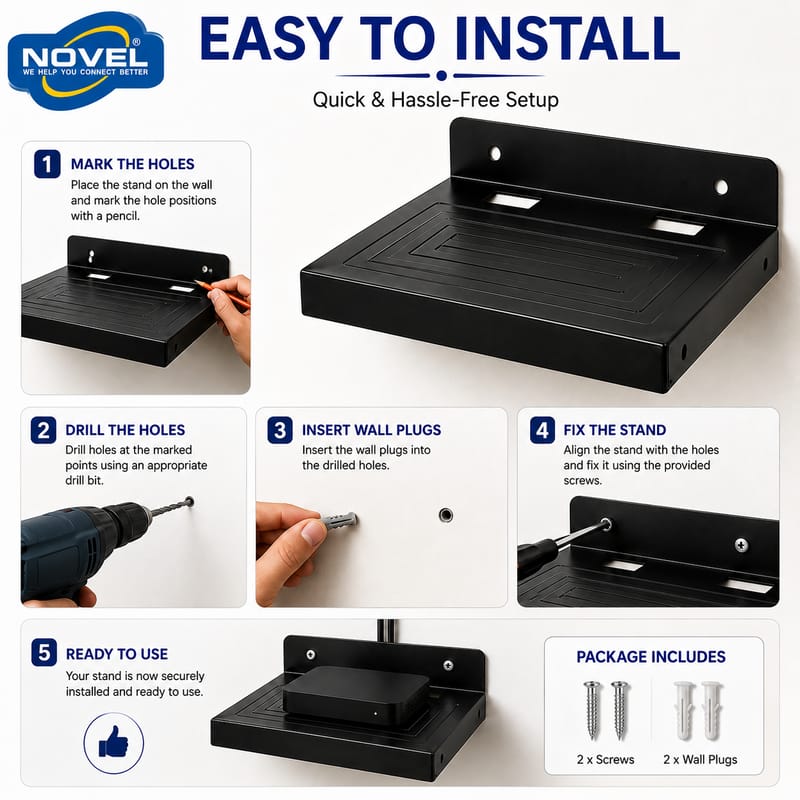 NOVEL®
WE HELP YOU CONNECT BETTER

EASY TO INSTALL

Quick & Hassle-Free Setup

1 MARK THE HOLES
Place the stand on the wall and mark the hole positions with a pencil.

2 DRILL THE HOLES
Drill holes at the marked points using an appropriate drill bit.

3 INSERT WALL PLUGS
Insert the wall plugs into the drilled holes.

4 FIX THE STAND
Align the stand with the holes and fix it using the provided screws.

5 READY TO USE
Your stand is now securely installed and ready to use.

PACKAGE INCLUDES
2 x Screws
2 x Wall Plugs