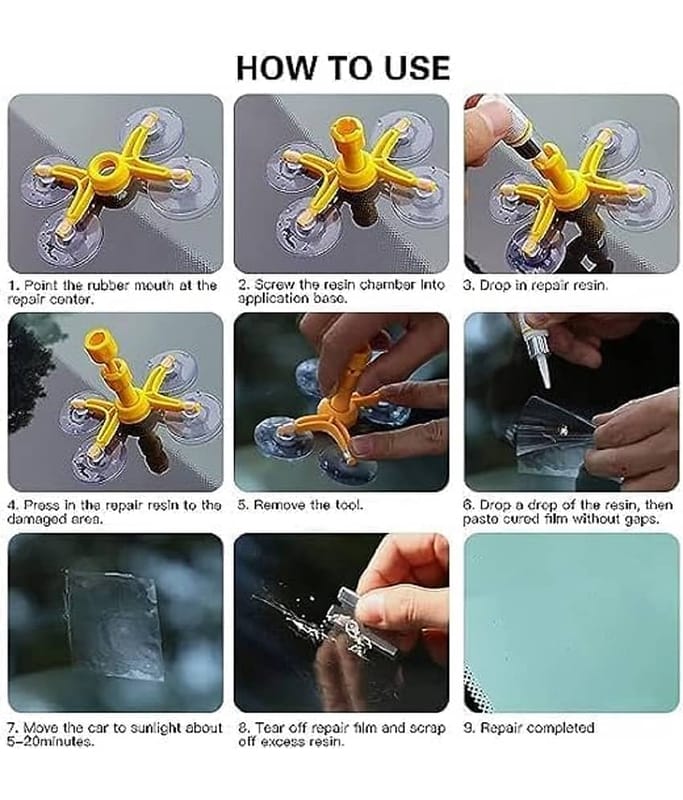 HOW TO USE

1. Point the rubber mouth at the repair center.

2. Screw the resin chamber into application base.

3. Drop in repair resin.

4. Press in the repair resin to the damaged area.

5. Remove the tool.

6. Drop a drop of the resin, then paste cured film without gaps.

7. Move the car to sunlight about 5-20minutes.

8. Tear off repair film and scrap off excess resin.

9. Repair completed