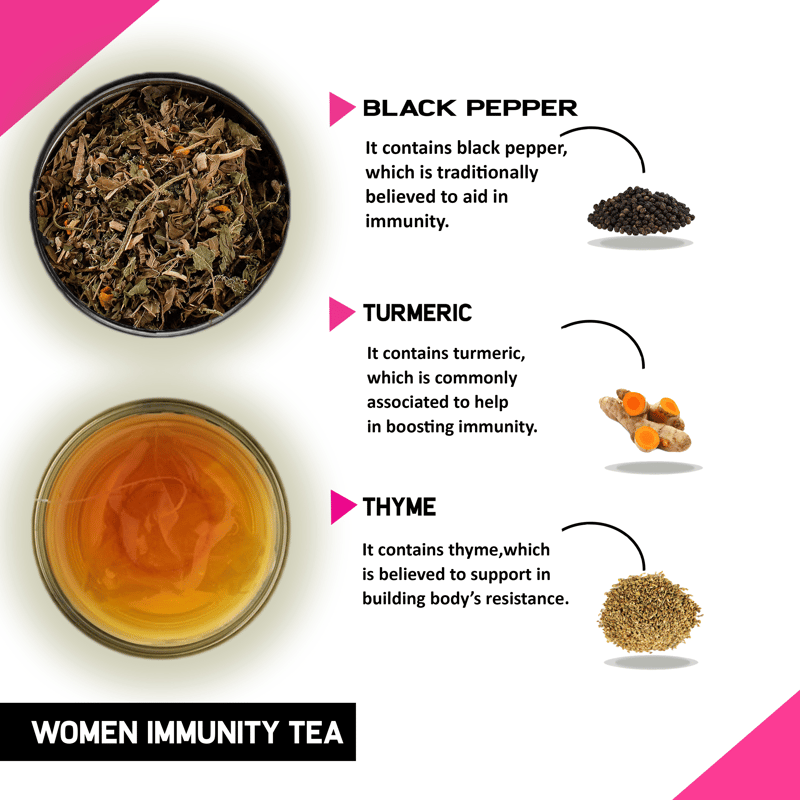 BLACK PEPPER

It contains black pepper, which is traditionally believed to aid in immunity.

TURMERIC

It contains turmeric, which is commonly associated to help in boosting immunity.

THYME

It contains thyme,which is believed to support in building body's resistance.

WOMEN IMMUNITY TEA