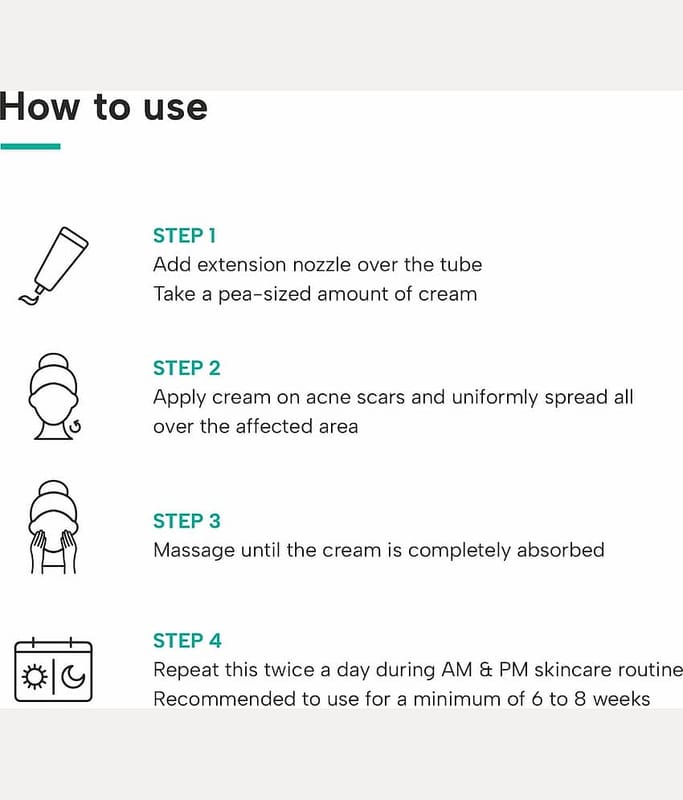 How to use

STEP 1
Add extension nozzle over the tube
Take a pea-sized amount of cream

STEP 2
Apply cream on acne scars and uniformly spread all over the affected area

STEP 3
Massage until the cream is completely absorbed

STEP 4
Repeat this twice a day during AM & PM skincare routine
Recommended to use for a minimum of 6 to 8 weeks