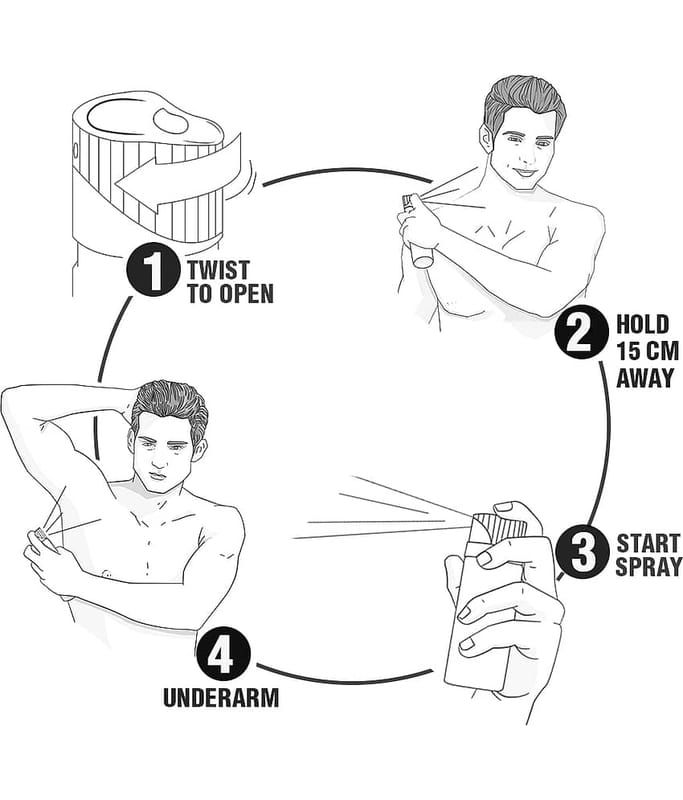 1 TWIST TO OPEN

2 HOLD 15 CM AWAY

3 START SPRAY

4 UNDERARM