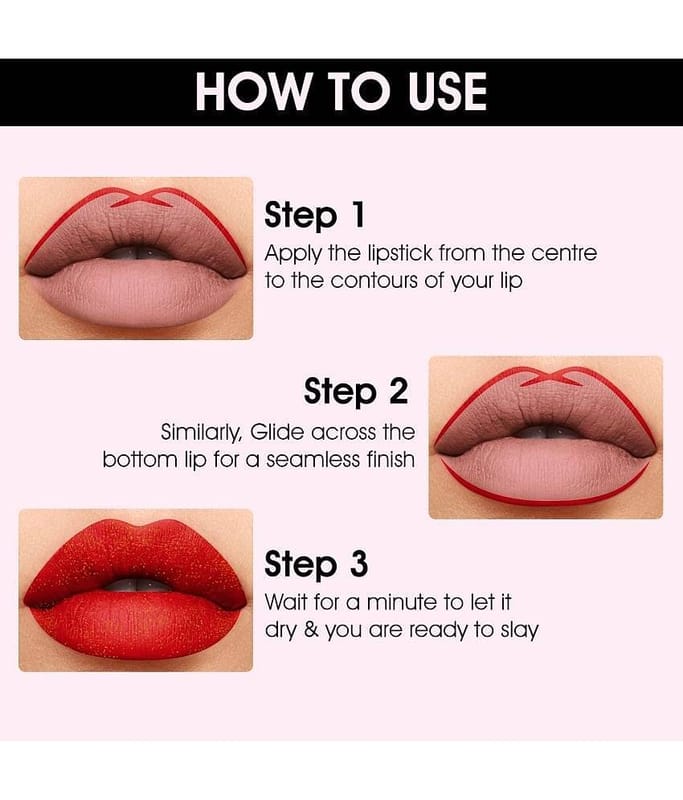 HOW TO USE

Step 1
Apply the lipstick from the centre to the contours of your lip

Step 2
Similarly, Glide across the bottom lip for a seamless finish

Step 3
Wait for a minute to let it dry & you are ready to slay