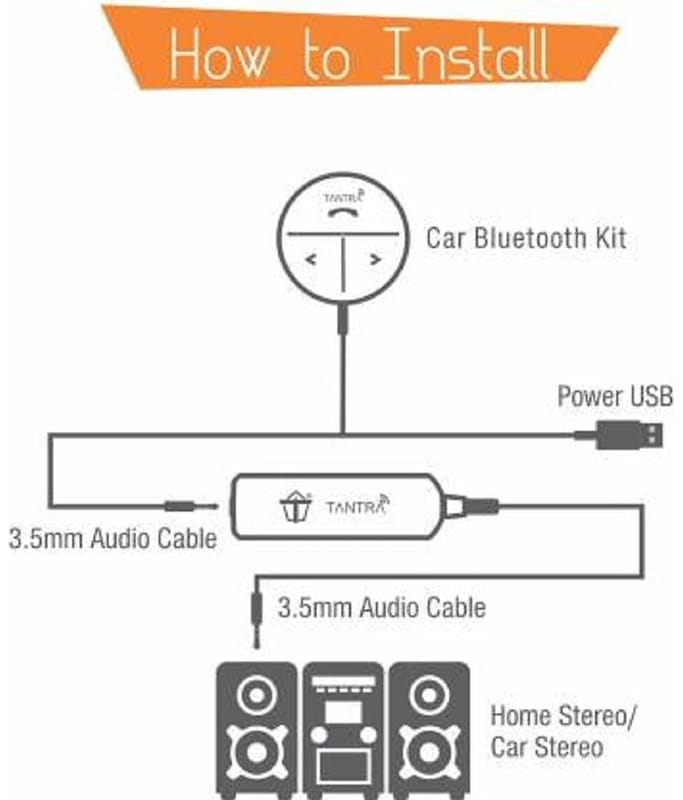 How to Install

TANTRA

<

>

Car Bluetooth Kit

Power USB

TANTRA

3.5mm Audio Cable

3.5mm Audio Cable

Home Stereo/ Car Stereo