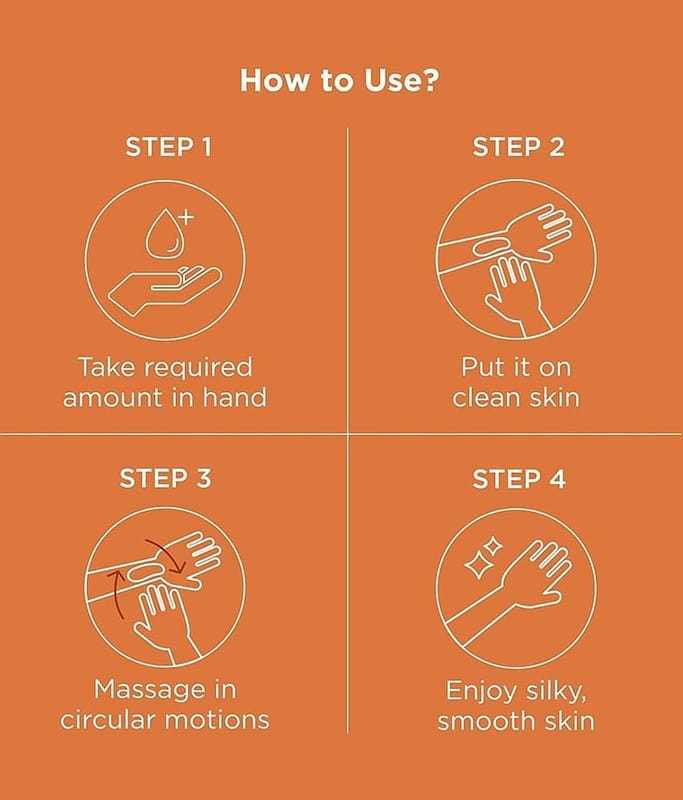 How to Use?

STEP 1

Take required amount in hand

STEP 2

Put it on clean skin

STEP 3

Massage in circular motions

STEP 4

Enjoy silky, smooth skin