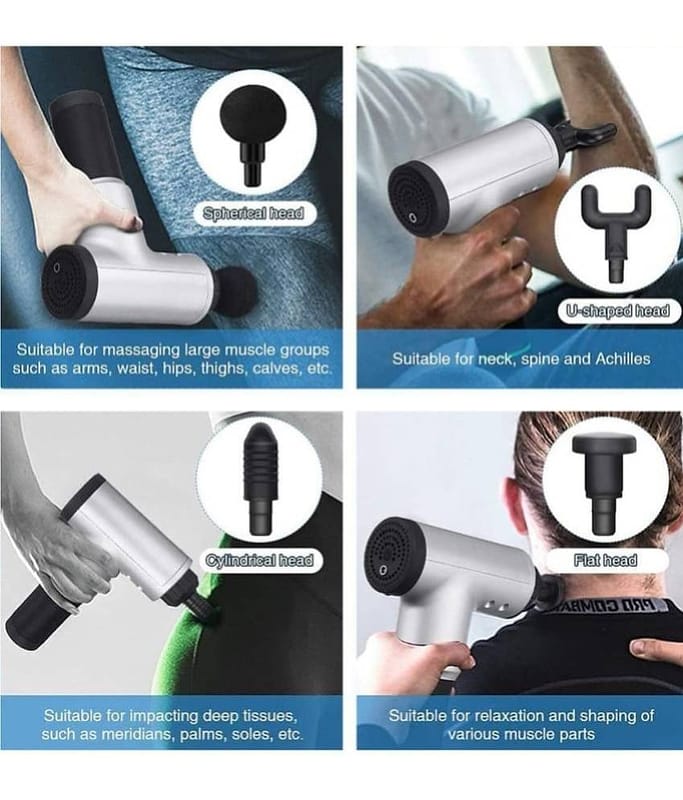 Spherical head

Suitable for massaging large muscle groups such as arms, waist, hips, thighs, calves, etc.

U-shaped head

Suitable for neck, spine and Achilles

Cylindrical head

Suitable for impacting deep tissues, such as meridians, palms, soles, etc.

Flat head

PRO COMBAT

Suitable for relaxation and shaping of various muscle parts