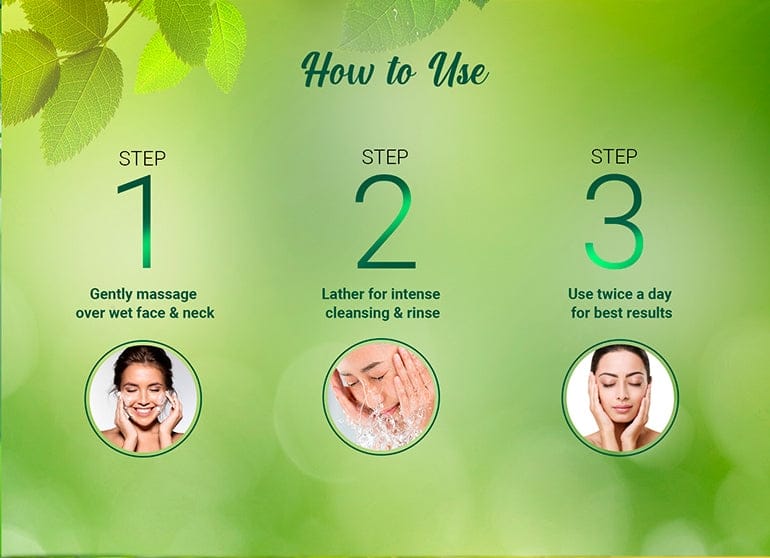 How to Use

STEP
1
Gently massage over wet face & neck

STEP
2
Lather for intense cleansing & rinse

STEP
3
Use twice a day for best results