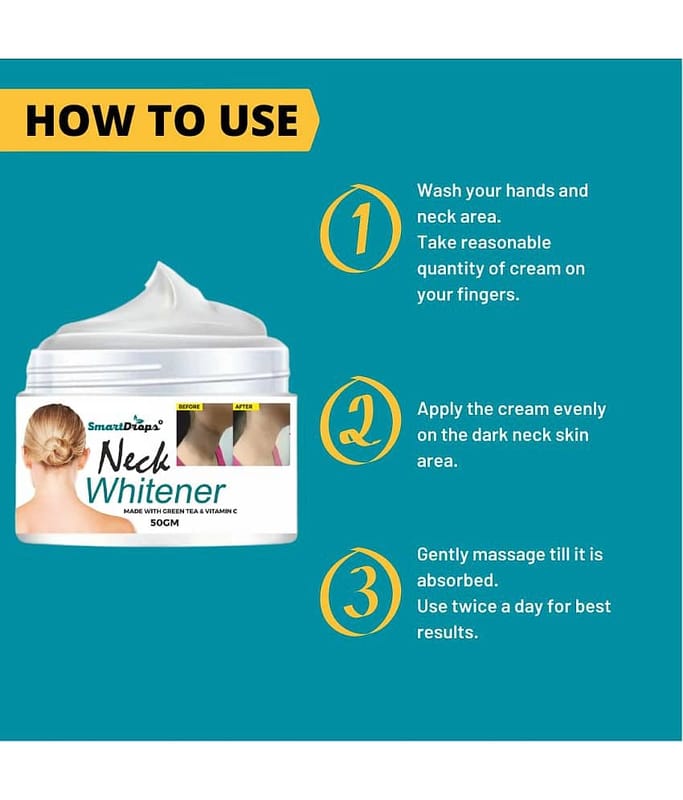 HOW TO USE

SmartDrops

BEFORE AFTER

Neck Whitener

MADE WITH GREEN TEA & VITAMIN C

50GM

1

Wash your hands and neck area.
Take reasonable quantity of cream on your fingers.

2

Apply the cream evenly on the dark neck skin area.

3

Gently massage till it is absorbed.
Use twice a day for best results.