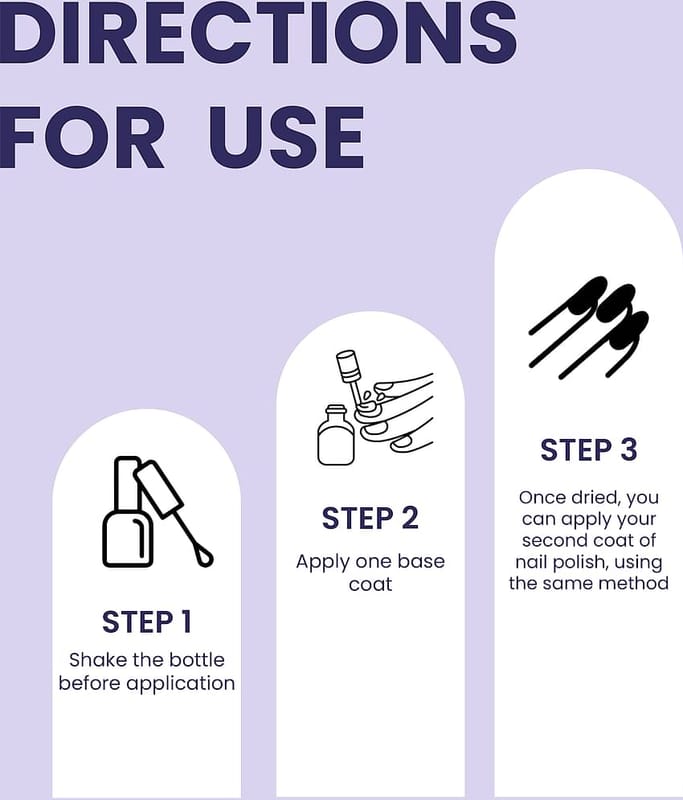 DIRECTIONS FOR USE

STEP 1
Shake the bottle before application

STEP 2
Apply one base coat

STEP 3
Once dried, you can apply your second coat of nail polish, using the same method