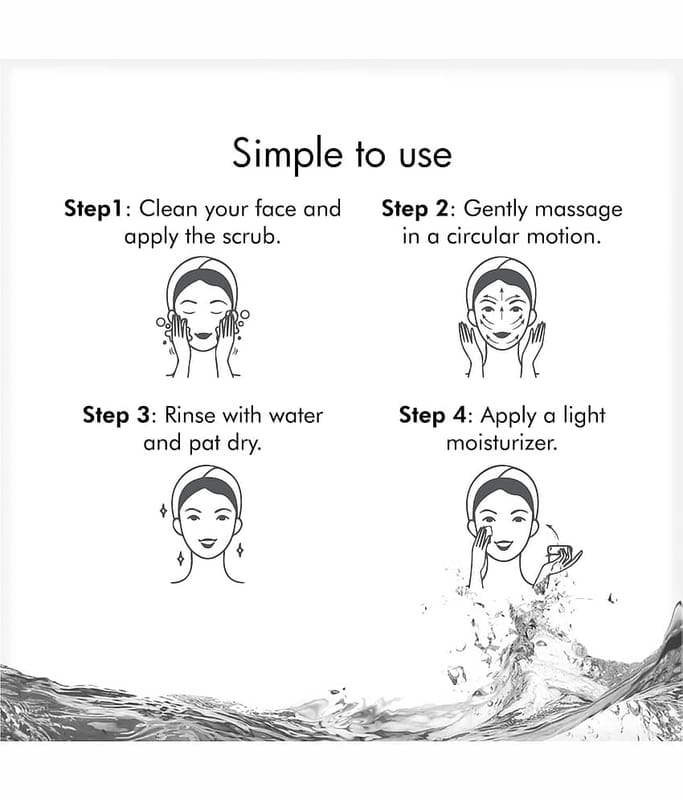 Simple to use

Step1: Clean your face and apply the scrub.

Step 2: Gently massage in a circular motion.

Step 3: Rinse with water and pat dry.

Step 4: Apply a light moisturizer.