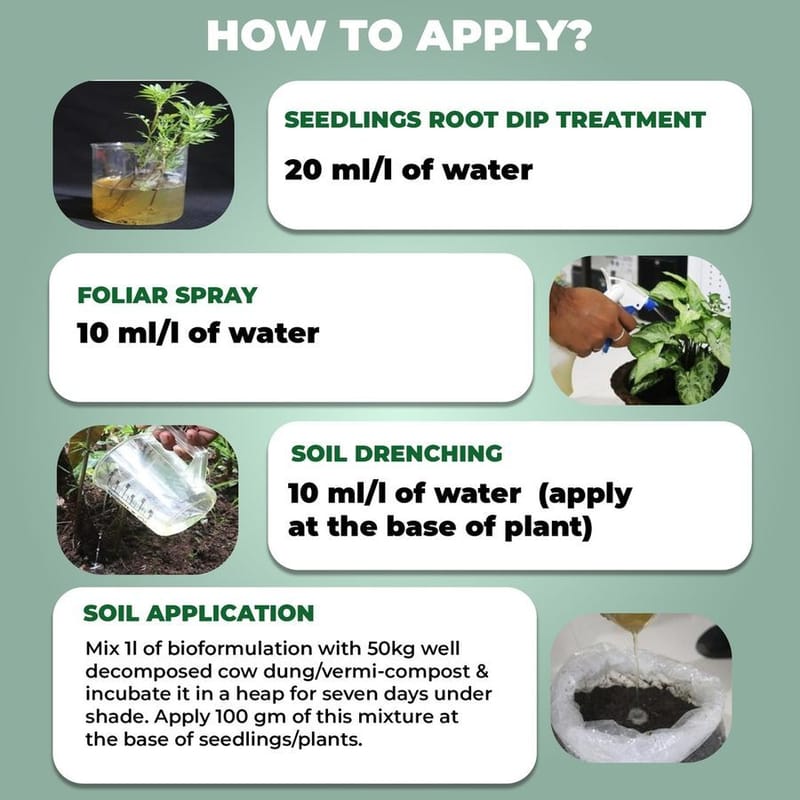 HOW TO APPLY?

SEEDLINGS ROOT DIP TREATMENT
20 ml/l of water

FOLIAR SPRAY
10 ml/l of water

SOIL DRENCHING
10 ml/l of water (apply at the base of plant)

SOIL APPLICATION
Mix 1l of bioformulation with 50kg well decomposed cow dung/vermi-compost & incubate it in a heap for seven days under shade. Apply 100 gm of this mixture at the base of seedlings/plants.