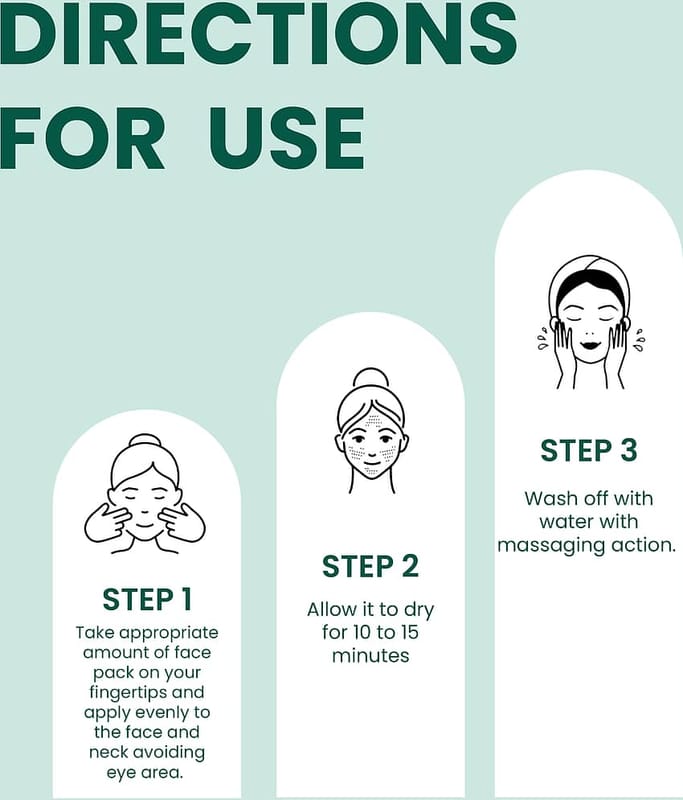 DIRECTIONS FOR USE

STEP 1
Take appropriate amount of face pack on your fingertips and apply evenly to the face and neck avoiding eye area.

STEP 2
Allow it to dry for 10 to 15 minutes

STEP 3
Wash off with water with massaging action.