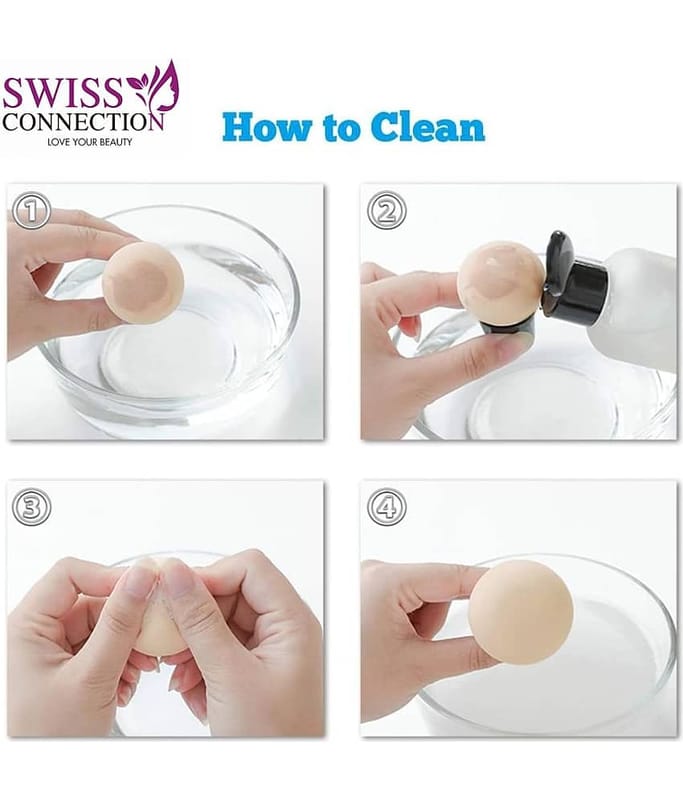 SWISS
CONNECTION
LOVE YOUR BEAUTY

How to Clean

①

②

③

④