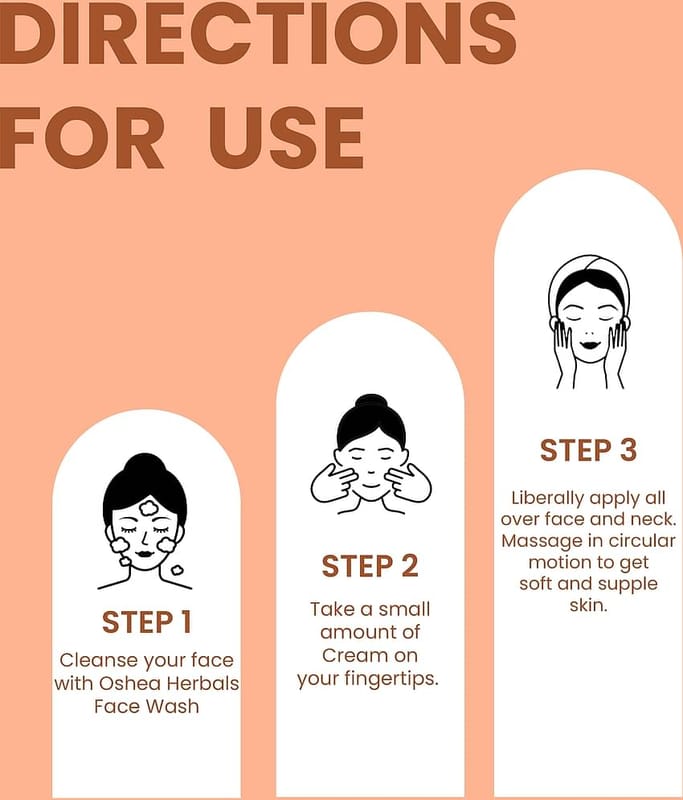 DIRECTIONS FOR USE

STEP 1
Cleanse your face with Oshea Herbals Face Wash

STEP 2
Take a small amount of Cream on your fingertips.

STEP 3
Liberally apply all over face and neck. Massage in circular motion to get soft and supple skin.