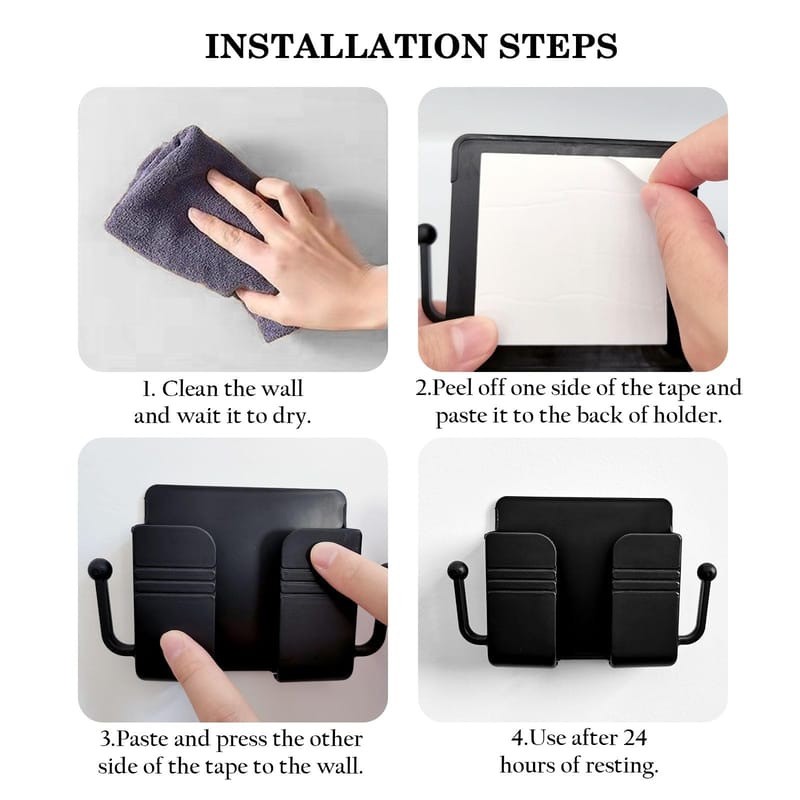 INSTALLATION STEPS

1. Clean the wall and wait it to dry.

2.Peel off one side of the tape and paste it to the back of holder.

3.Paste and press the other side of the tape to the wall.

4.Use after 24 hours of resting.