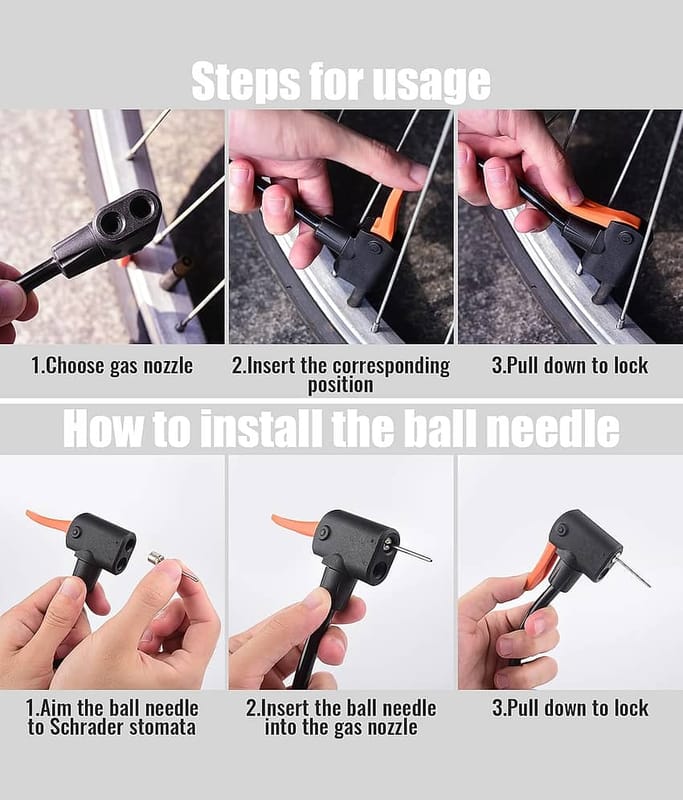 Steps for usage

1.Choose gas nozzle

2.Insert the corresponding position

3.Pull down to lock

How to install the ball needle

1.Aim the ball needle to Schrader stomata

2.Insert the ball needle into the gas nozzle

3.Pull down to lock