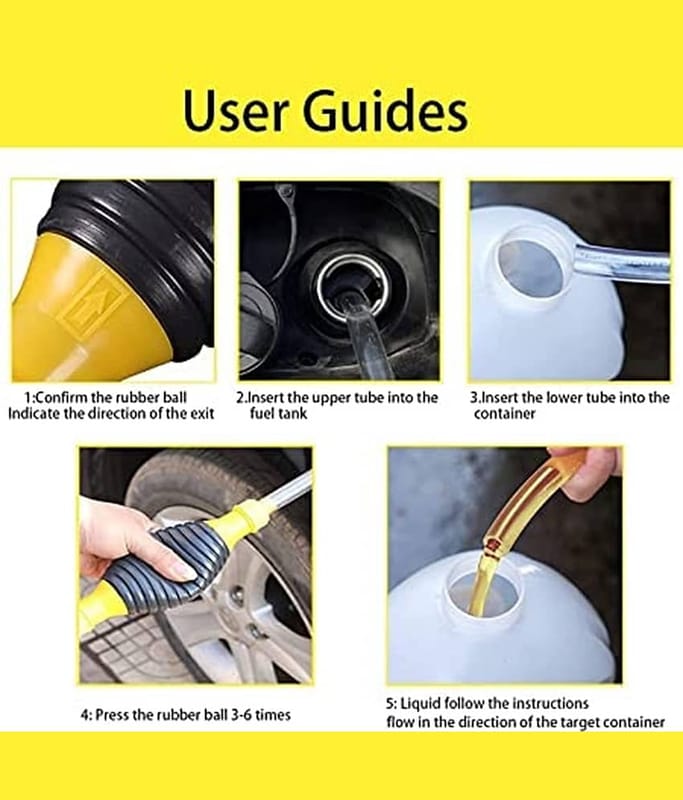 User Guides

1:Confirm the rubber ball
Indicate the direction of the exit

2.Insert the upper tube into the fuel tank

3.Insert the lower tube into the container

4: Press the rubber ball 3-6 times

5: Liquid follow the instructions
flow in the direction of the target container