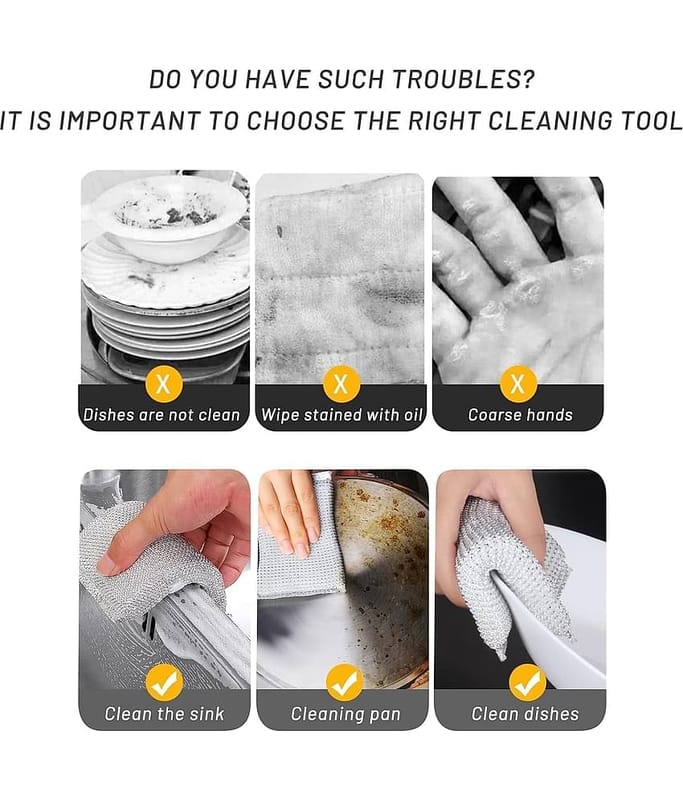 DO YOU HAVE SUCH TROUBLES?
IT IS IMPORTANT TO CHOOSE THE RIGHT CLEANING TOOL

X
Dishes are not clean

X
Wipe stained with oil

X
Coarse hands

Clean the sink

Cleaning pan

Clean dishes