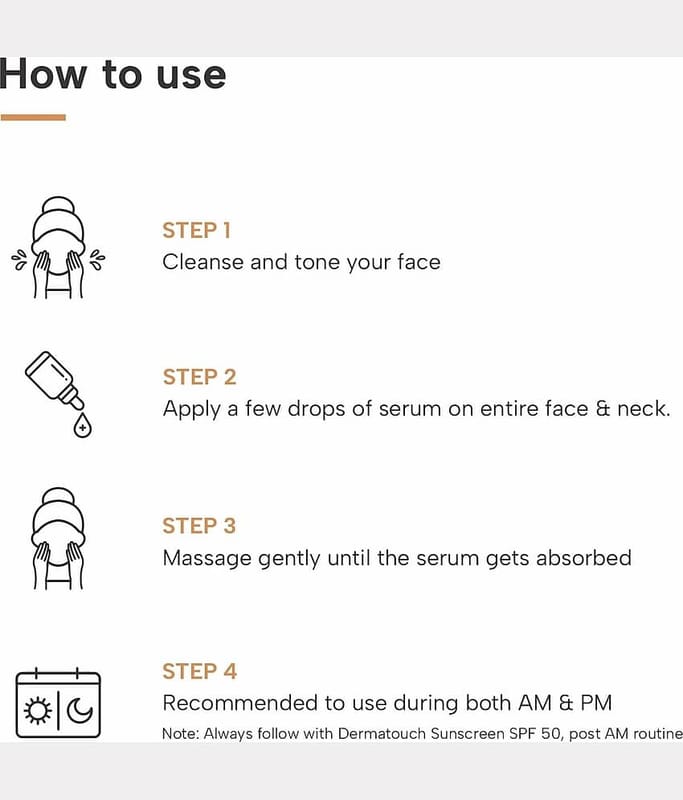 How to use

STEP 1
Cleanse and tone your face

STEP 2
Apply a few drops of serum on entire face & neck.

STEP 3
Massage gently until the serum gets absorbed

STEP 4
Recommended to use during both AM & PM
Note: Always follow with Dermatouch Sunscreen SPF 50, post AM routine