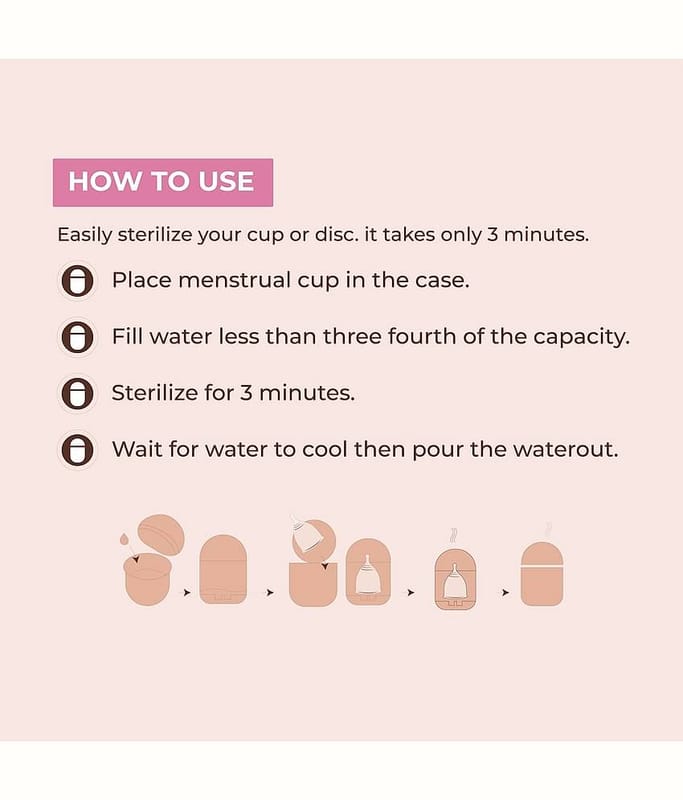 HOW TO USE

Easily sterilize your cup or disc. it takes only 3 minutes.

Place menstrual cup in the case.

Fill water less than three fourth of the capacity.

Sterilize for 3 minutes.

Wait for water to cool then pour the waterout.