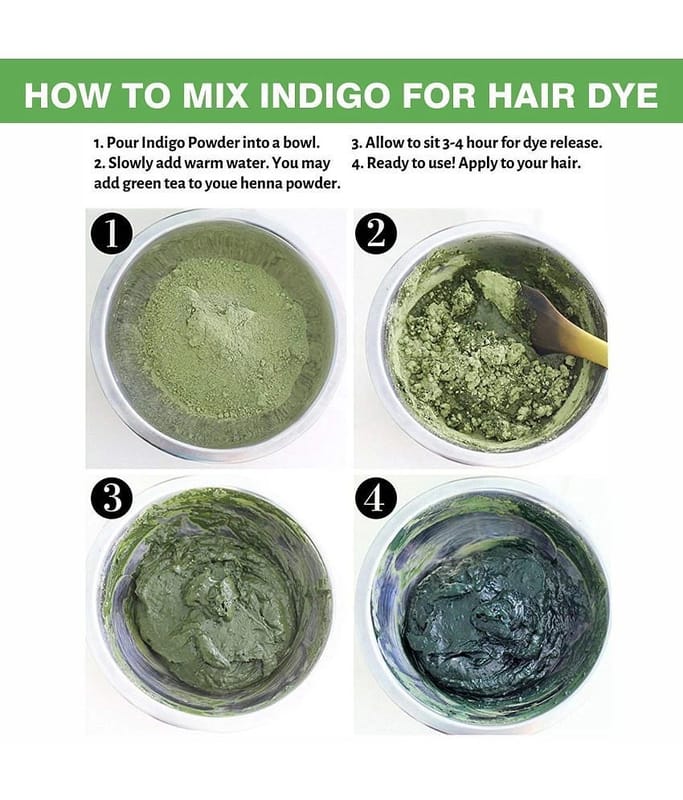 HOW TO MIX INDIGO FOR HAIR DYE

1. Pour Indigo Powder into a bowl.
2. Slowly add warm water. You may add green tea to youe henna powder.

3. Allow to sit 3-4 hour for dye release.
4. Ready to use! Apply to your hair.

1

2

3

4