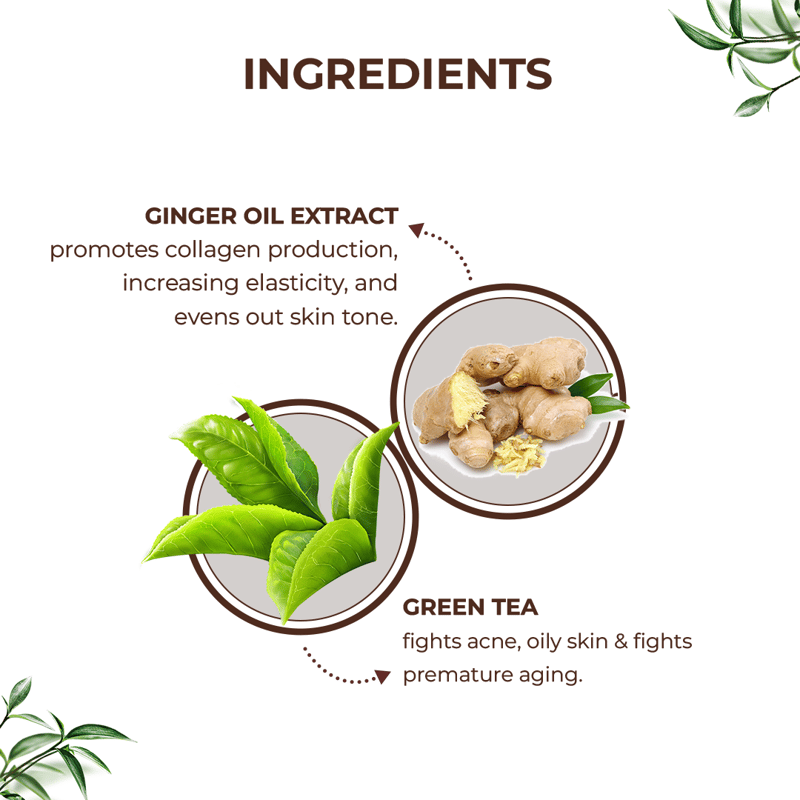 INGREDIENTS

GINGER OIL EXTRACT
promotes collagen production, increasing elasticity, and evens out skin tone.

GREEN TEA
fights acne, oily skin & fights premature aging.