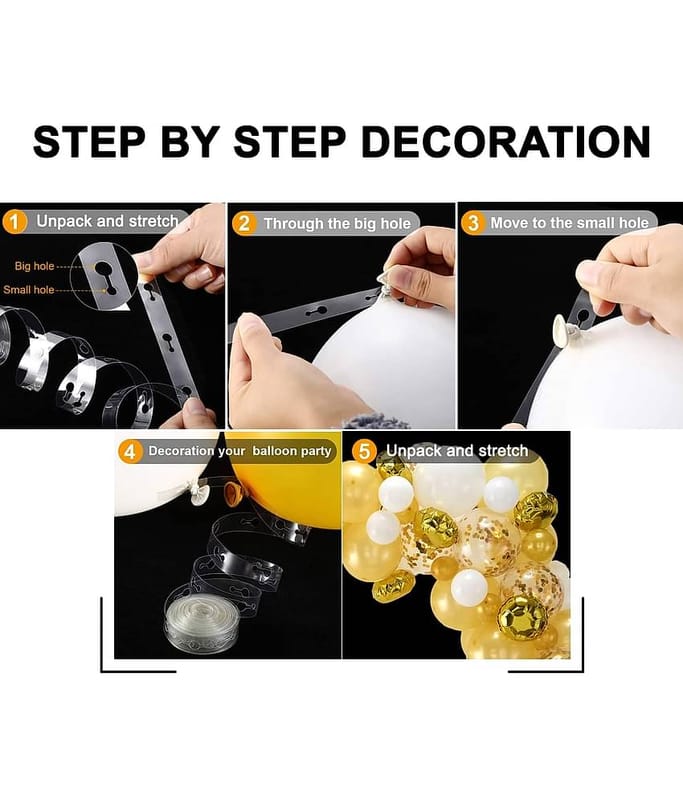 STEP BY STEP DECORATION

1 Unpack and stretch

Big hole

Small hole

2 Through the big hole

3 Move to the small hole

4 Decoration your balloon party

5 Unpack and stretch