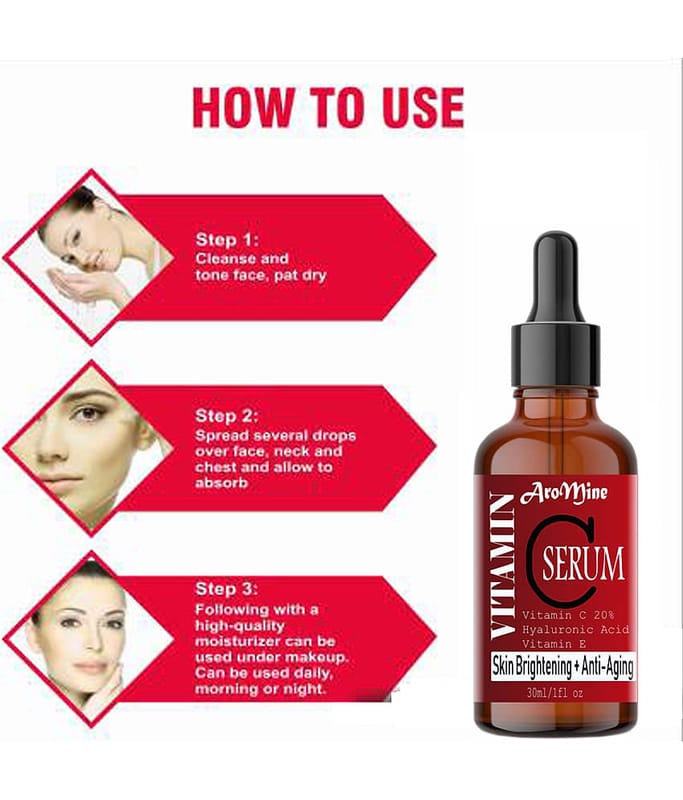 HOW TO USE

Step 1:
Cleanse and tone face, pat dry

Step 2:
Spread several drops over face, neck and chest and allow to absorb

Step 3:
Following with a high-quality moisturizer can be used under makeup. Can be used daily, morning or night.

AroMine
VITAMIN C SERUM
Vitamin C 20%
Hyaluronic Acid
Vitamin E
Skin Brightening + Anti-Aging
30ml/1fl oz