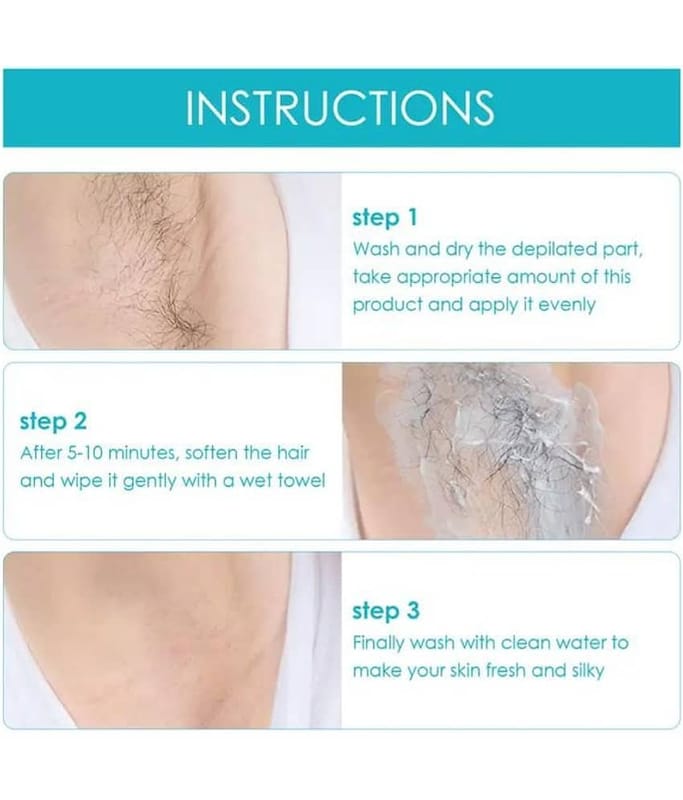 INSTRUCTIONS

step 1
Wash and dry the depilated part, take appropriate amount of this product and apply it evenly

step 2
After 5-10 minutes, soften the hair and wipe it gently with a wet towel

step 3
Finally wash with clean water to make your skin fresh and silky