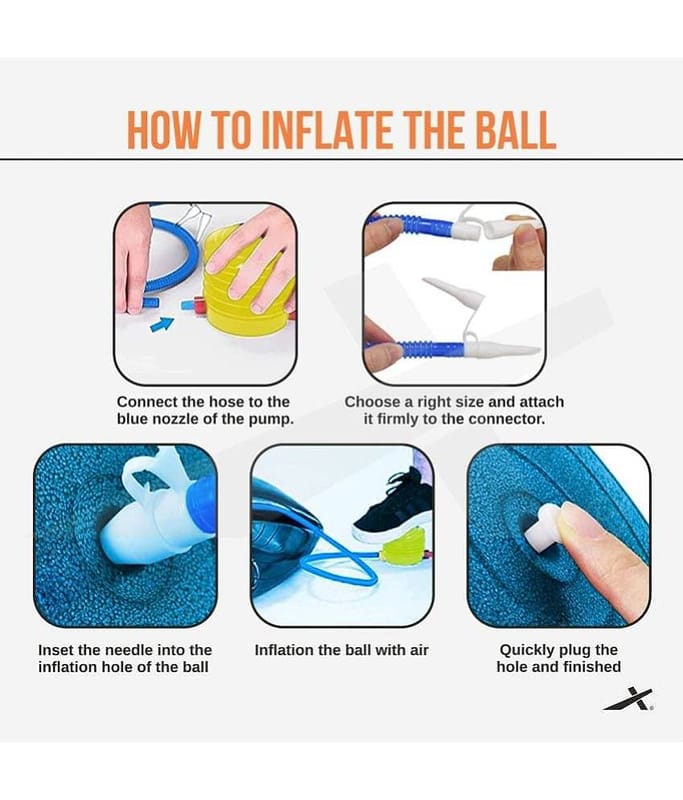 HOW TO INFLATE THE BALL

Connect the hose to the blue nozzle of the pump.

Choose a right size and attach it firmly to the connector.

Inset the needle into the inflation hole of the ball

Inflation the ball with air

Quickly plug the hole and finished